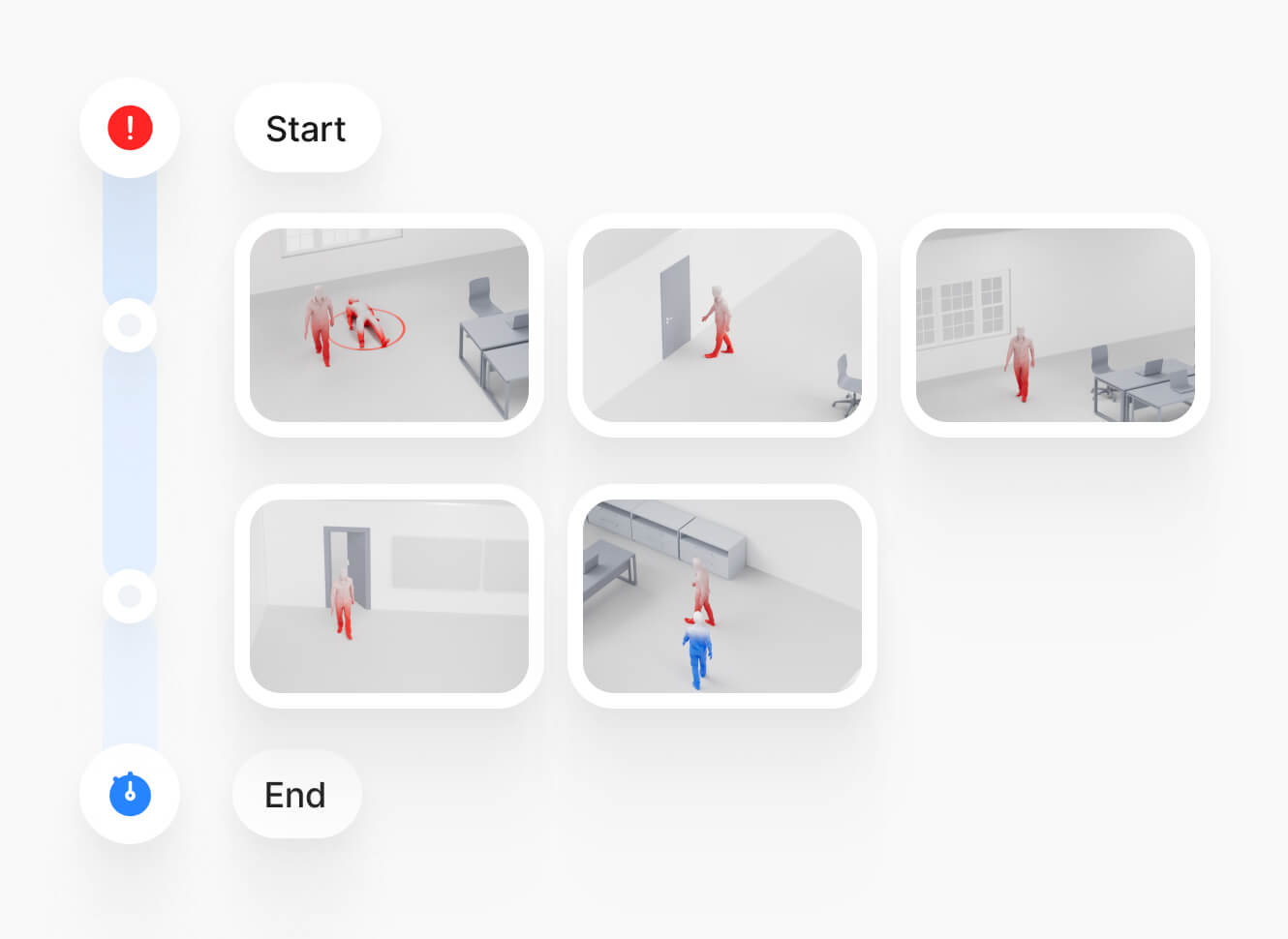 Start

End